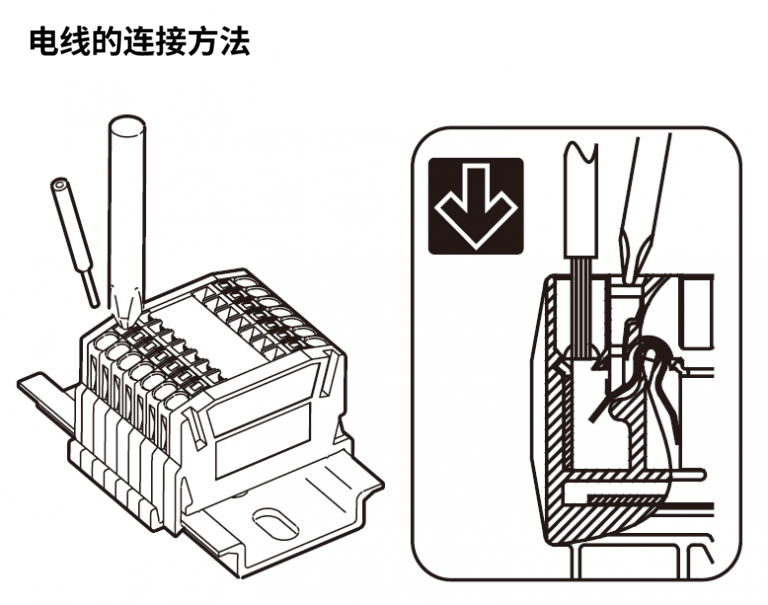 电线的连接方法