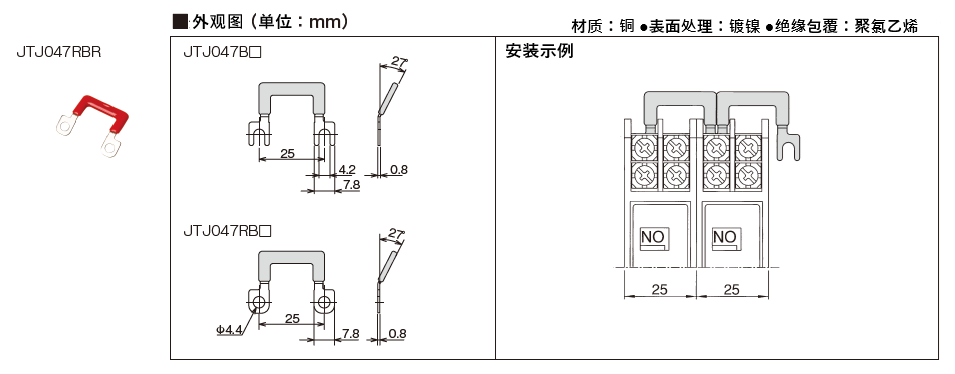 JTJ047RBR

■外观图（单位：mm）

材质：铜 ●表面处理：镀镍 ●绝缘包覆：聚氯乙烯

JTJ047B□

27°

25

4.2

7.8

0.8

JTJ047RB□

27°

φ4.4

25

7.8

0.8

安装示例

NO

NO

25

25